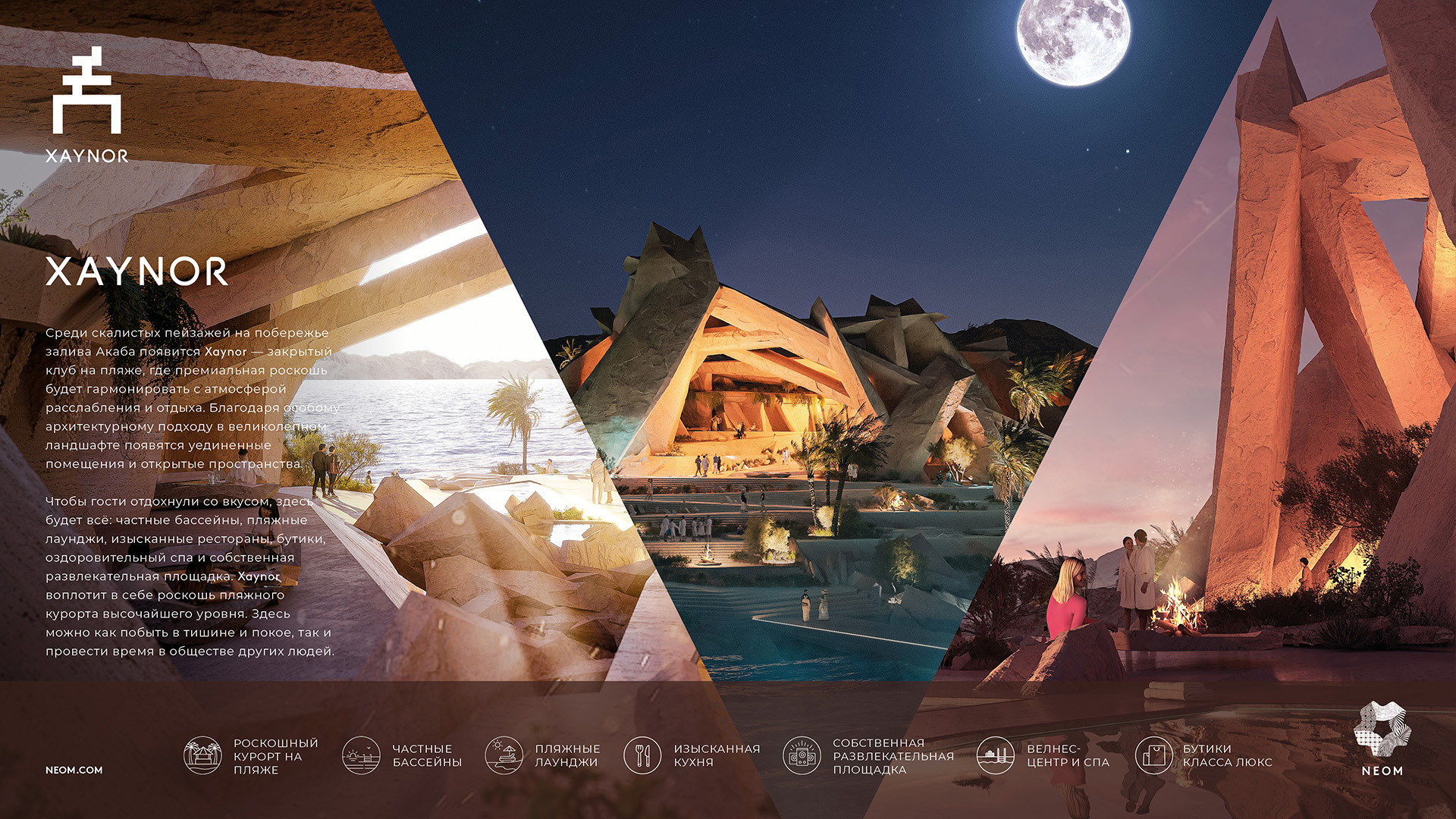 XAYNOR

XAYNOR

Среди скалистых пейзажей на побережье залива Акаба появится Xaynor — закрытый клуб на пляже, где премиальная роскошь будет гармонировать с атмосферой расслабления и отдыха. Благодаря особому архитектурному подходу в великолепном ландшафте появятся уединенные помещения и открытые пространства.

Чтобы гости отдохнули со вкусом, здесь будет всё: частные бассейны, пляжные лаунджи, изысканные рестораны, бутики, оздоровительный спа и собственная развлекательная площадка. Xaynor воплотит в себе роскошь пляжного курорта высочайшего уровня. Здесь можно как побыть в тишине и покое, так и провести время в обществе других людей.

NEOM.COM

РОСКОШНЫЙ КУРОРТ НА ПЛЯЖЕ

ЧАСТНЫЕ БАССЕЙНЫ

ПЛЯЖНЫЕ ЛАУНДЖИ

ИЗЫСКАННАЯ КУХНЯ

СОБСТВЕННАЯ РАЗВЛЕКАТЕЛЬНАЯ ПЛОЩАДКА

ВЕЛНЕС-ЦЕНТР И СПА

БУТИКИ КЛАССА ЛЮКС

NEOM