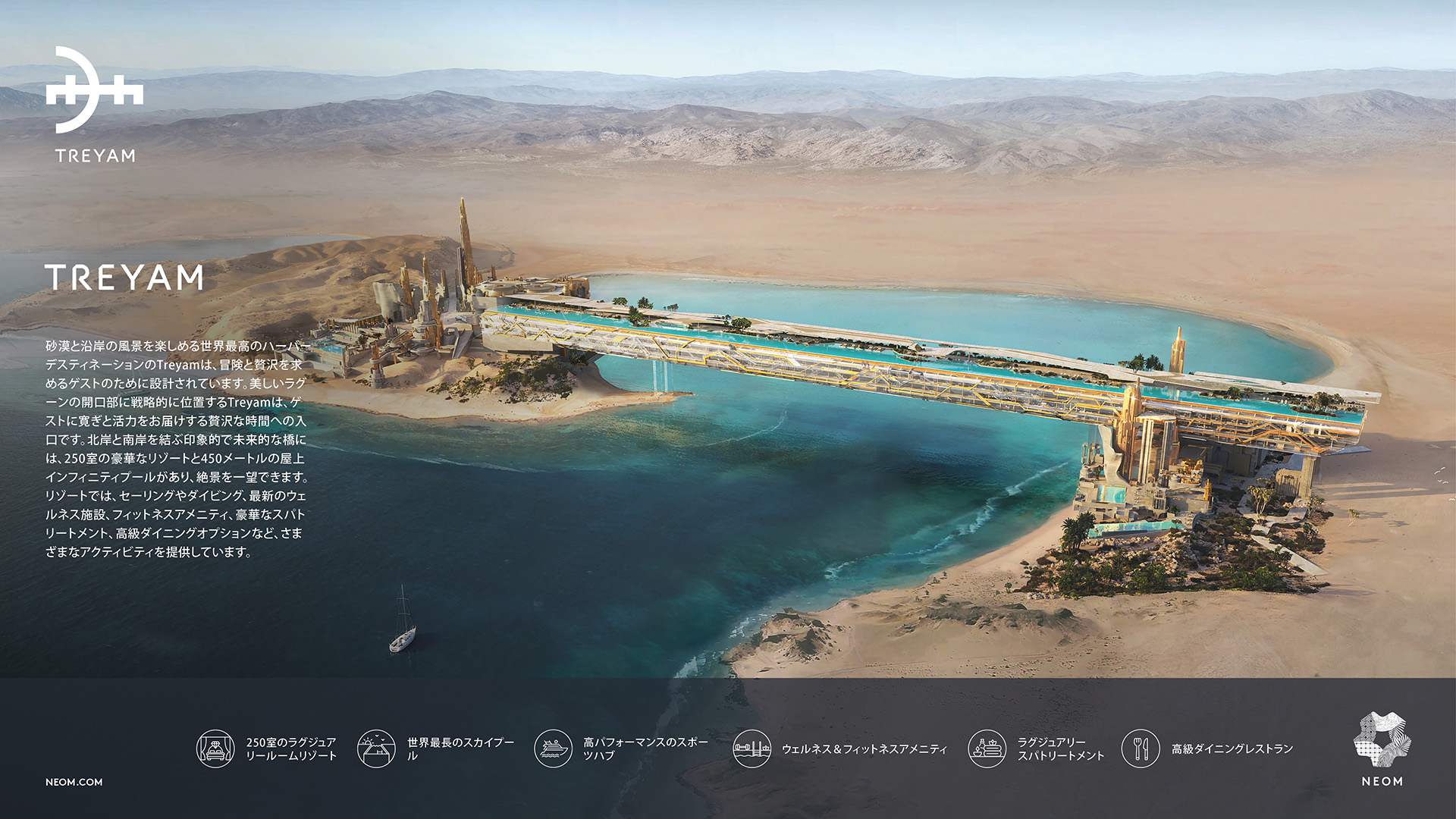 TREYAM

TREYAM

砂漠と沿岸の風景を楽しめる世界最高のハーバーデスティネーションのTreyamは、冒険と贅沢を求めるゲストのために設計されています。美しいラグーンの開口部に戦略的に位置するTreyamは、ゲストに寛ぎと活力をお届けする贅沢な時間への入口です。北岸と南岸を結ぶ印象的で未来的な橋には、250室の豪華なリゾートと450メートルの屋上インフィニティプールがあり、絶景を一望できます。リゾートでは、セーリングやダイビング、最新のウェルネス施設、フィットネスアメニティ、豪華なスパトリートメント、高級ダイニングオプションなど、さまざまなアクティビティを提供しています。

250室のラグジュアリールームリゾート

世界最長のスカイプール

高パフォーマンスのスポーツハブ

ウェルネス＆フィットネスアメニティ

ラグジュアリースパトリートメント

高級ダイニングレストラン

NEOM.COM

NEOM