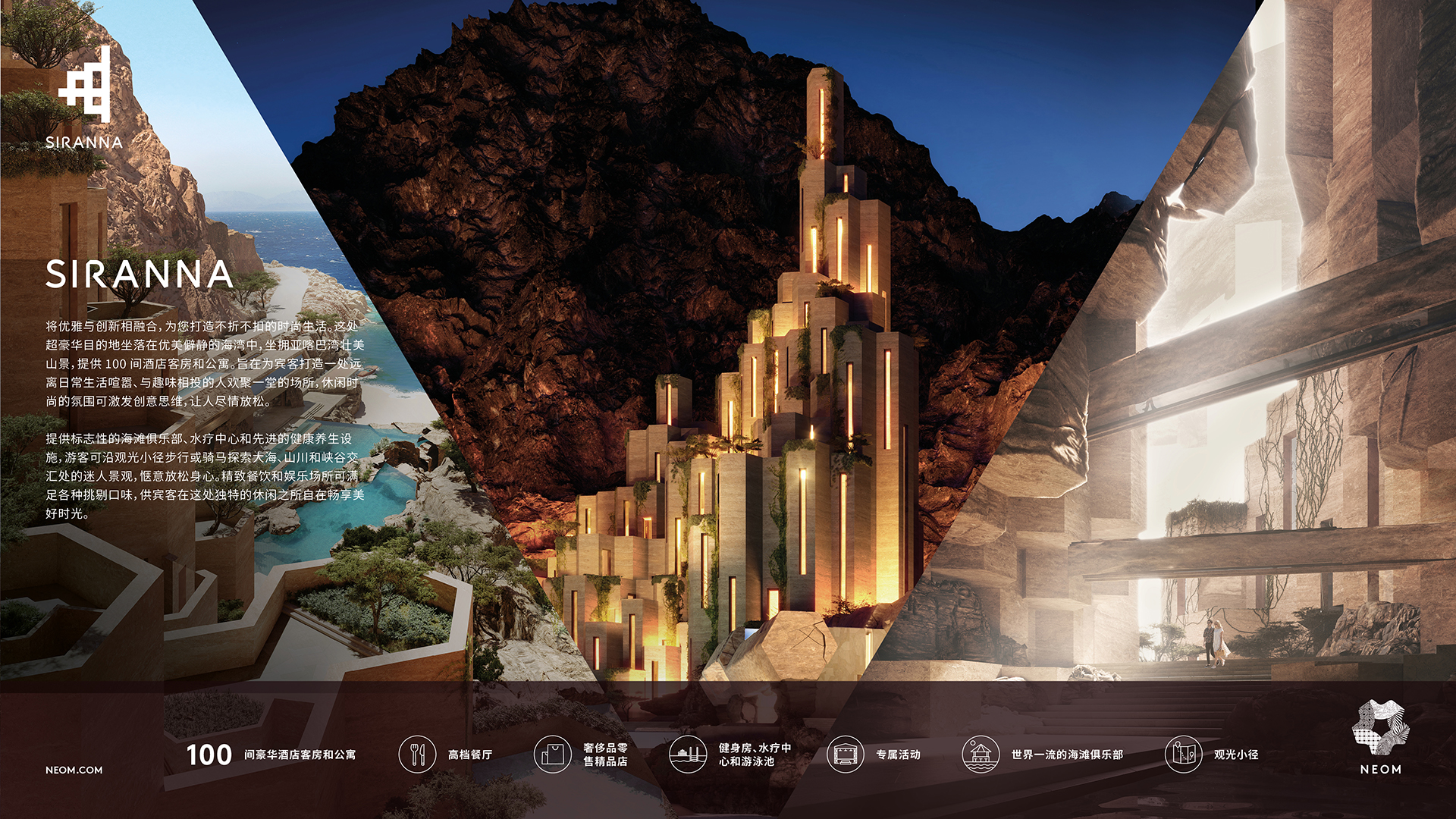 SIRANNA

SIRANNA

将优雅与创新相融合，为您打造不折不扣的时尚生活。这处超豪华目的地坐落在优美僻静的海湾中，坐拥亚喀巴湾壮美山景，提供 100 间酒店客房和公寓。旨在为宾客打造一处远离日常生活喧嚣、与趣味相投的人欢聚一堂的场所，休闲时尚的氛围可激发创意思维，让人尽情放松。

提供标志性的海滩俱乐部、水疗中心和先进的健康养生设施，游客可沿观光小径步行或骑马探索大海、山川和峡谷交汇处的迷人景观，惬意放松身心。精致餐饮和娱乐场所可满足各种挑剔口味，供宾客在这处独特的休闲之所自在畅享美好时光。

NEOM.COM

100 间豪华酒店客房和公寓

高档餐厅

奢侈品零售精品店

健身房、水疗中心和游泳池

专属活动

世界一流的海滩俱乐部

观光小径

NEOM